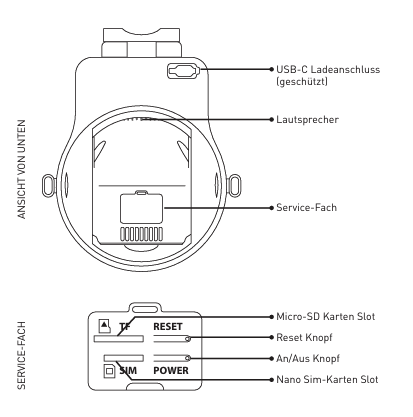 ANSICHT VON UNTEN

USB-C Ladeanschluss (geschützt)

Lautsprecher

Service-Fach

SERVICE-FACH

TF

RESET

SIM

POWER

Micro-SD Karten Slot

Reset Knopf

An/Aus Knopf

Nano Sim-Karten Slot